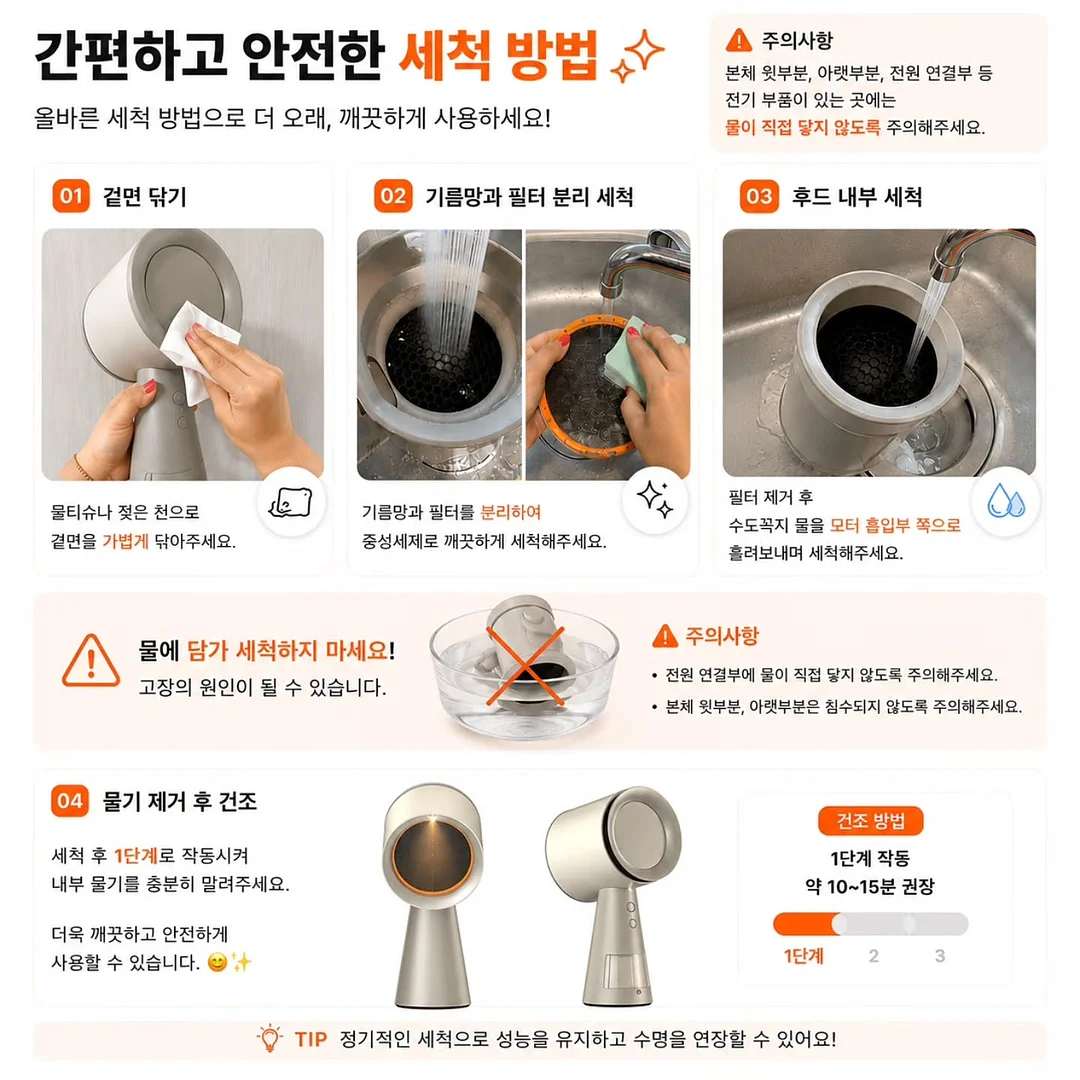 간편하고 안전한 세척 방법

올바른 세척 방법으로 더 오래, 깨끗하게 사용하세요!

주의사항
본체 윗부분, 아랫부분, 전원 연결부 등 전기 부품이 있는 곳에는 물이 직접 닿지 않도록 주의해주세요.

01 겉면 닦기

물티슈나 젖은 천으로 겉면을 가볍게 닦아주세요.

02 기름망과 필터 분리 세척

기름망과 필터를 분리하여 중성세제로 깨끗하게 세척해주세요.

03 후드 내부 세척

필터 제거 후 수도꼭지 물을 모터 흡입부 쪽으로 흘려보내며 세척해주세요.

물에 담가 세척하지 마세요!
고장의 원인이 될 수 있습니다.

주의사항
• 전원 연결부에 물이 직접 닿지 않도록 주의해주세요.
• 본체 윗부분, 아랫부분은 침수되지 않도록 주의해주세요.

04 물기 제거 후 건조

세척 후 1단계로 작동시켜 내부 물기를 충분히 말려주세요.

더욱 깨끗하고 안전하게 사용할 수 있습니다. 😊✨

건조 방법
1단계 작동
약 10~15분 권장
1단계 2 3

TIP 정기적인 세척으로 성능을 유지하고 수명을 연장할 수 있어요!