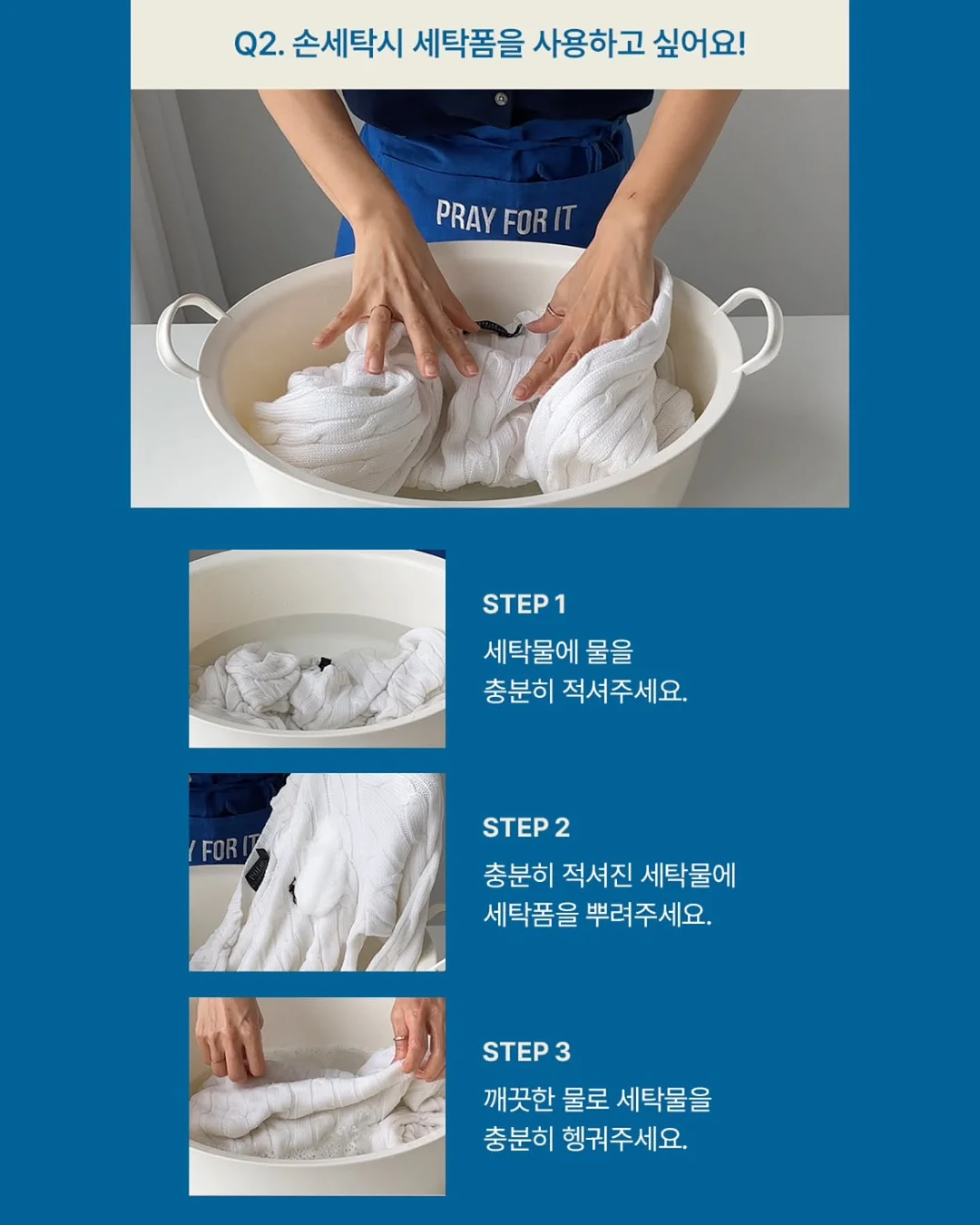 Q2. 손세탁시 세탁폼을 사용하고 싶어요!

PRAY FOR IT

STEP 1
세탁물에 물을
충분히 적셔주세요.

FOR IT

STEP 2
충분히 적셔진 세탁물에
세탁폼을 뿌려주세요.

STEP 3
깨끗한 물로 세탁물을
충분히 헹궈주세요.