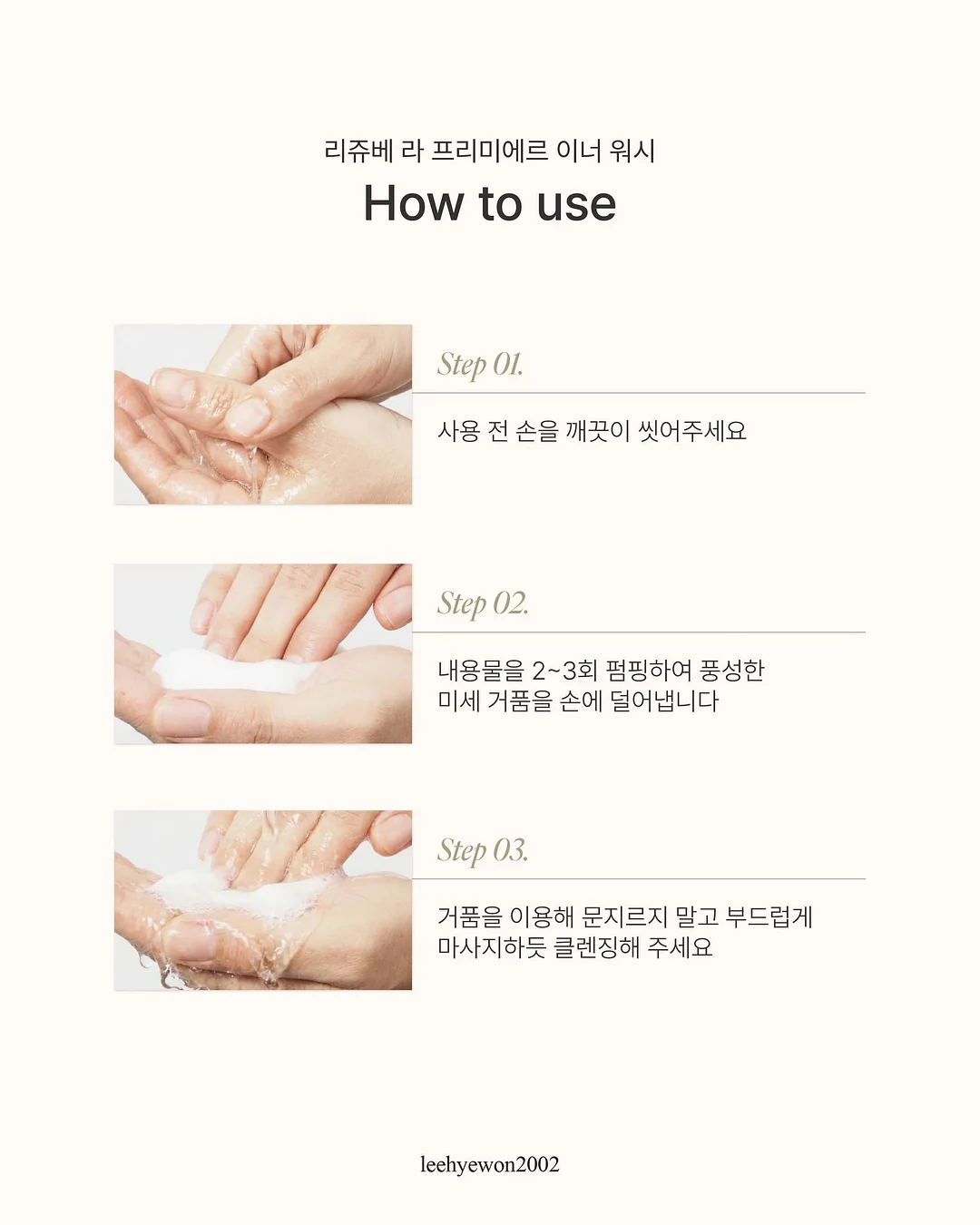 리쥬베 라 프리미에르 이너 워시
How to use

Step 01.

사용 전 손을 깨끗이 씻어주세요

Step 02.

내용물을 2~3회 펌핑하여 풍성한 미세 거품을 손에 덜어냅니다

Step 03.

거품을 이용해 문지르지 말고 부드럽게 마사지하듯 클렌징해 주세요

leehyewon2002