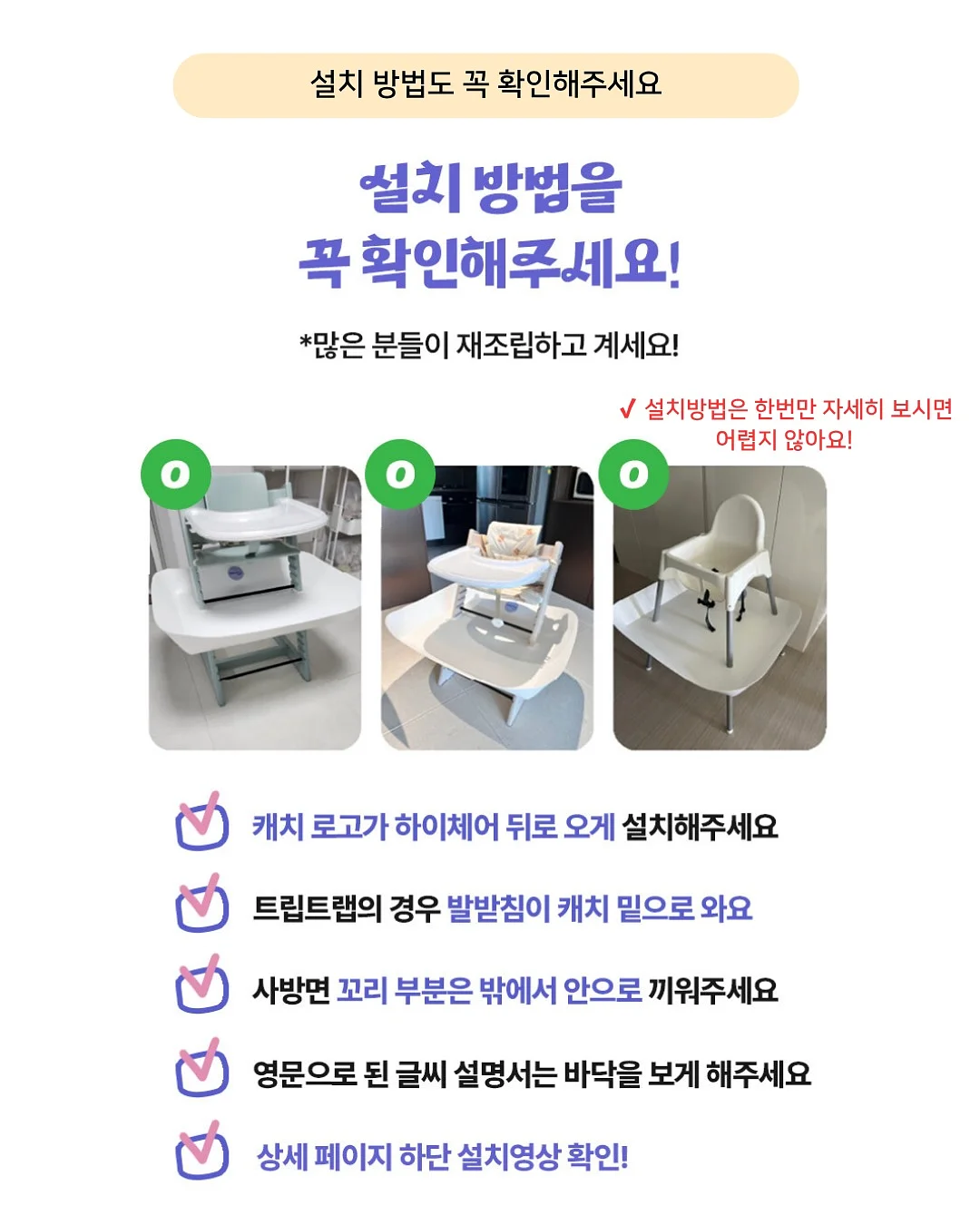 설치 방법도 꼭 확인해주세요

설치 방법을
꼭 확인해주세요!

*많은 분들이 재조립하고 계세요!

✓ 설치방법은 한번만 자세히 보시면 어렵지 않아요!

O O O

캐치 로고가 하이체어 뒤로 오게 설치해주세요

트립트랩의 경우 발받침이 캐치 밑으로 와요

사방면 꼬리 부분은 밖에서 안으로 끼워주세요

영문으로 된 글씨 설명서는 바닥을 보게 해주세요

상세 페이지 하단 설치영상 확인!