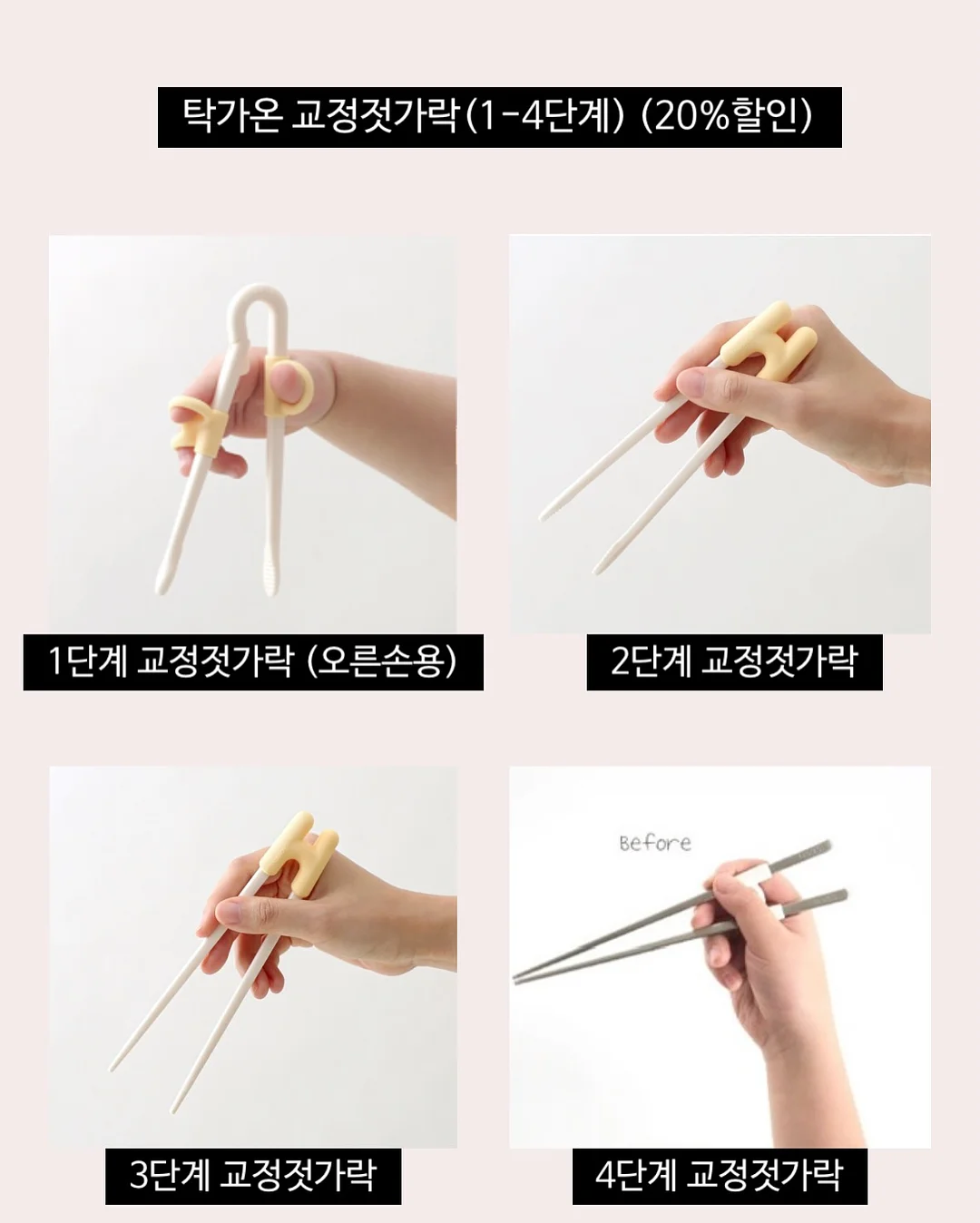 탁가온 교정젓가락(1-4단계) (20%할인)

1단계 교정젓가락 (오른손용)

2단계 교정젓가락

3단계 교정젓가락

Before

4단계 교정젓가락