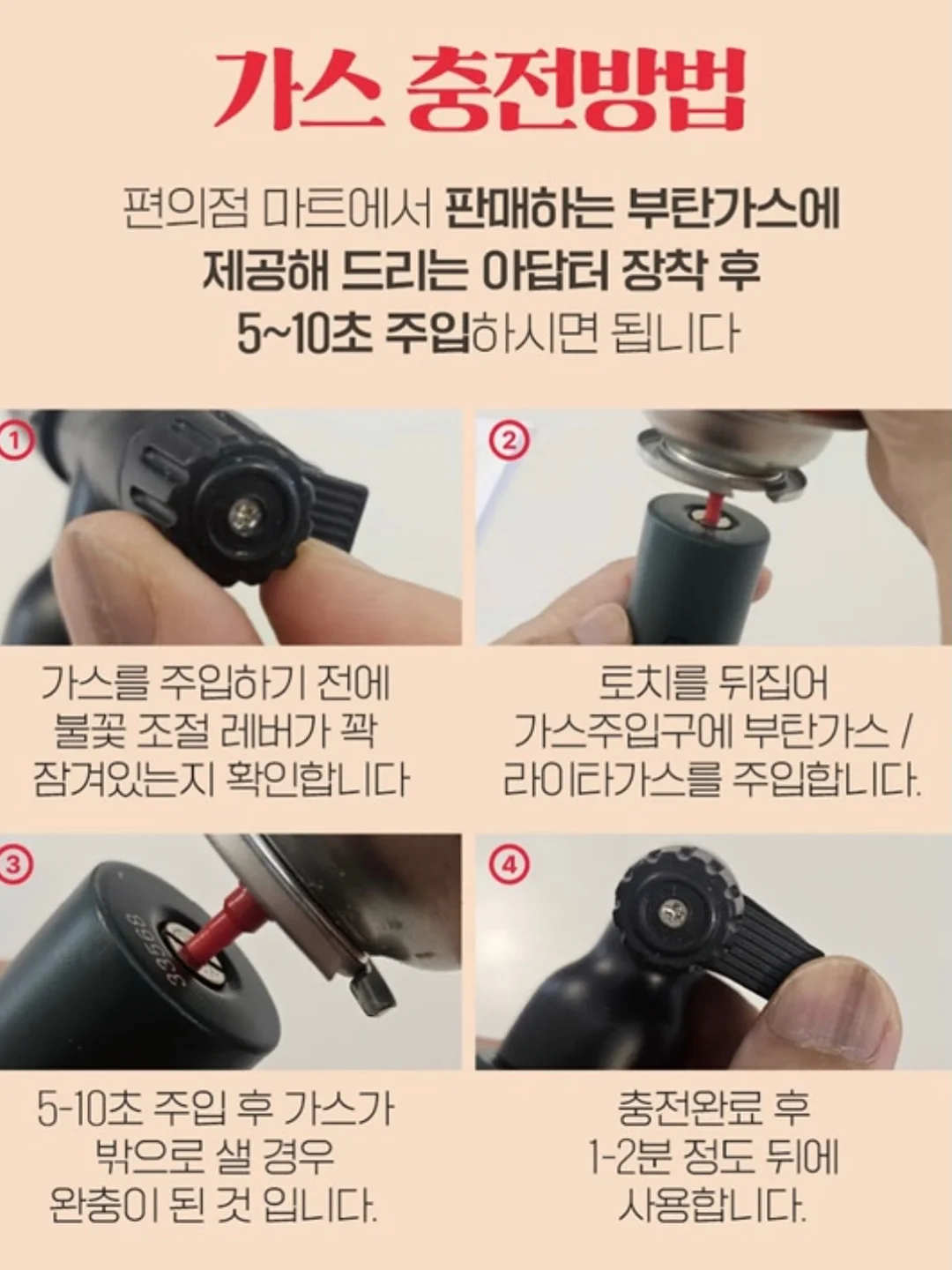 가스 충전방법

편의점 마트에서 판매하는 부탄가스에 제공해 드리는 아답터 장착 후 5~10초 주입하시면 됩니다

①

가스를 주입하기 전에 불꽃 조절 레버가 꽉 잠겨있는지 확인합니다

②

토치를 뒤집어 가스주입구에 부탄가스 / 라이타가스를 주입합니다.

③

33568

5-10초 주입 후 가스가 밖으로 샐 경우 완충이 된 것 입니다.

④

충전완료 후 1-2분 정도 뒤에 사용합니다.