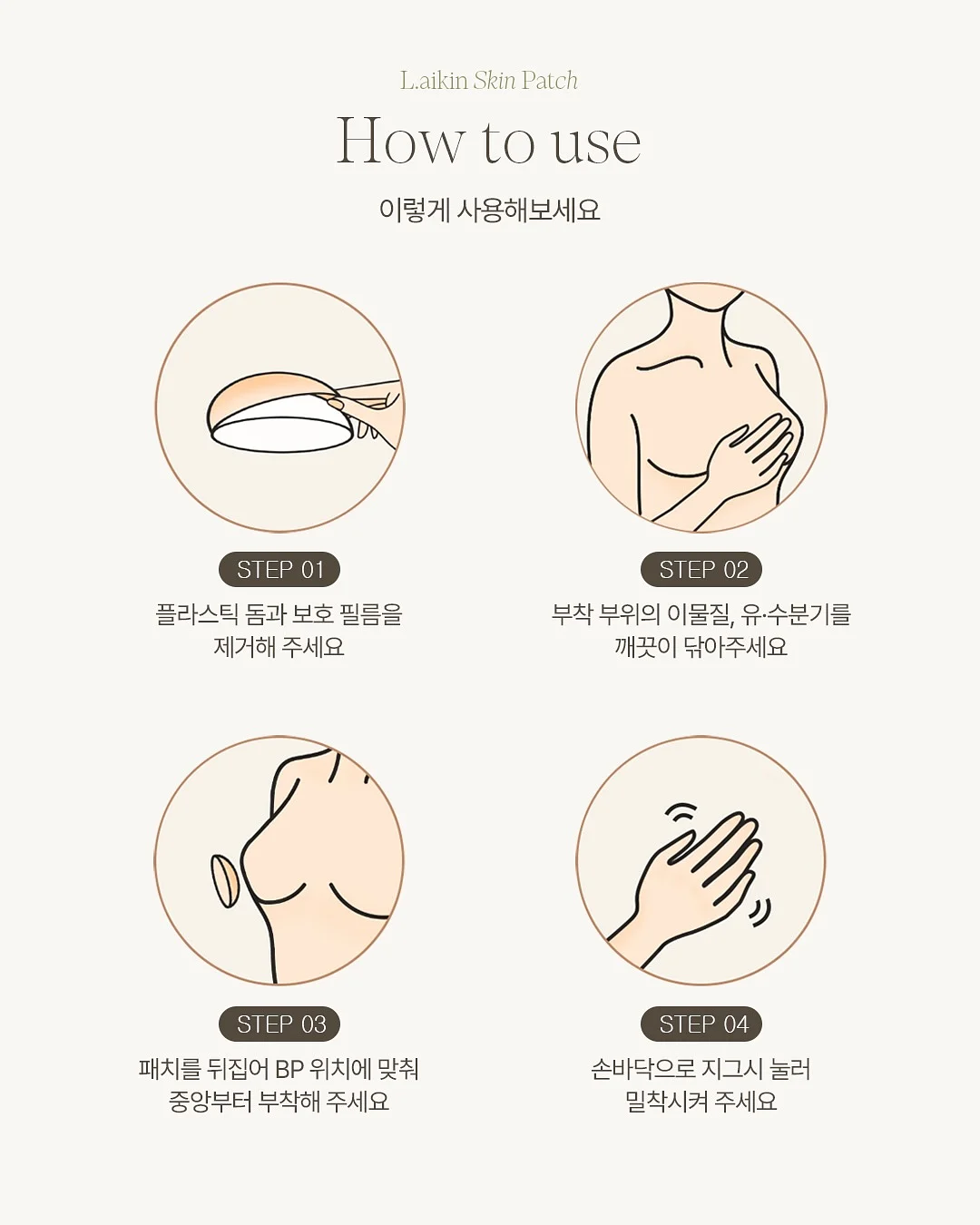 L.aikin Skin Patch

How to use

이렇게 사용해보세요

STEP 01

플라스틱 돔과 보호 필름을 제거해 주세요

STEP 02

부착 부위의 이물질, 유·수분기를 깨끗이 닦아주세요

STEP 03

패치를 뒤집어 BP 위치에 맞춰 중앙부터 부착해 주세요

STEP 04

손바닥으로 지그시 눌러 밀착시켜 주세요