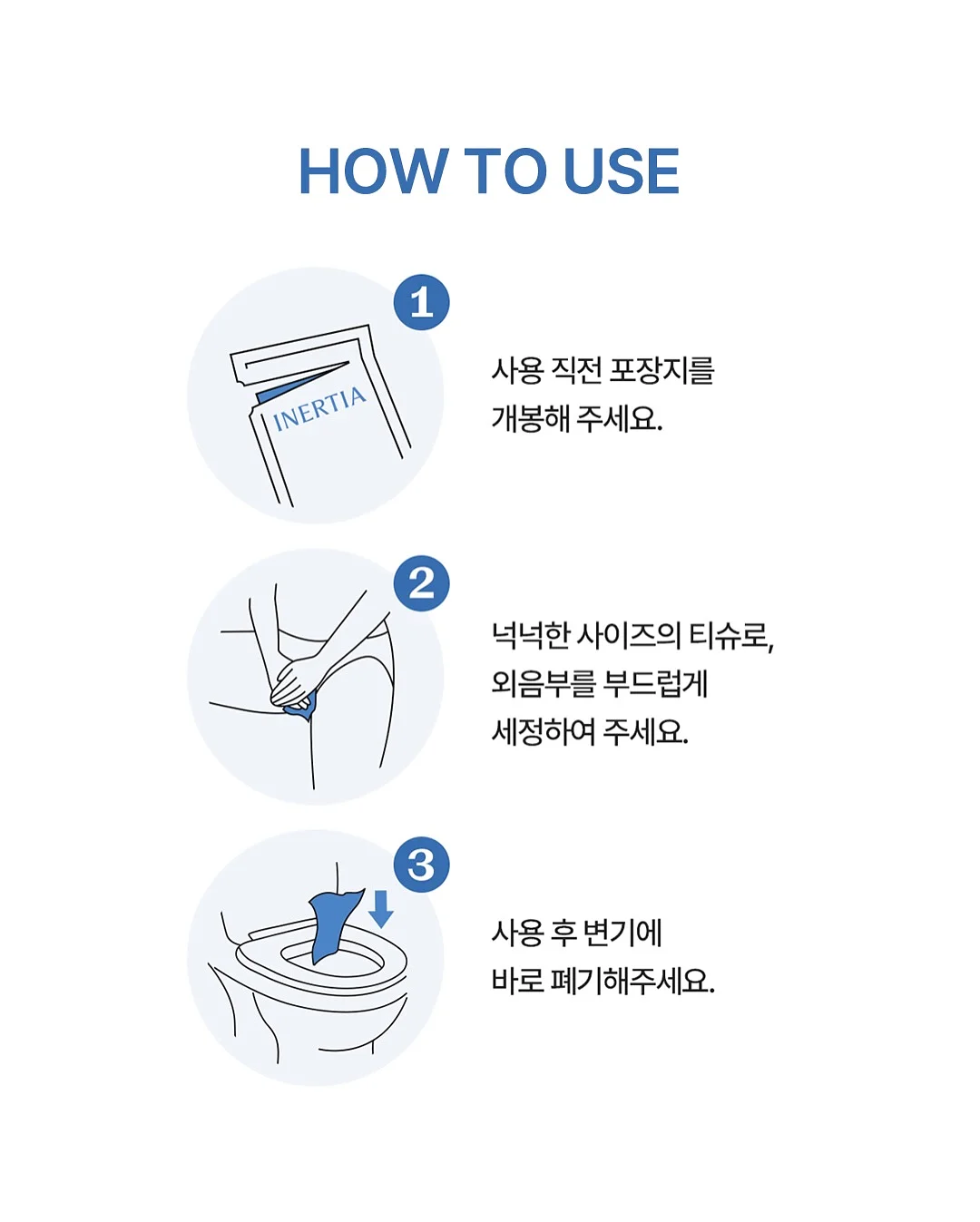 HOW TO USE

1

INERTIA

사용 직전 포장지를 개봉해 주세요.

2

넉넉한 사이즈의 티슈로, 외음부를 부드럽게 세정하여 주세요.

3

사용 후 변기에 바로 폐기해주세요.