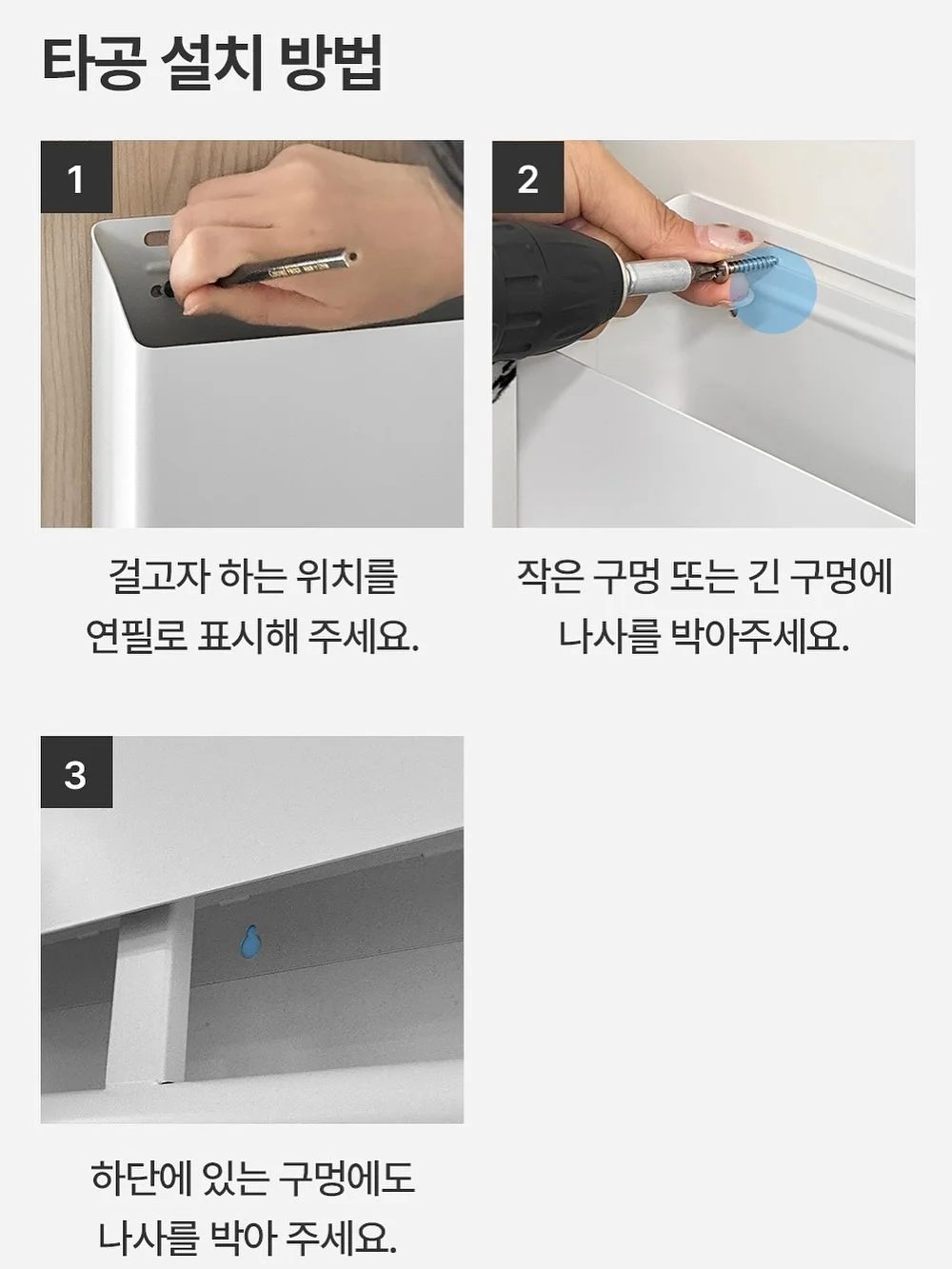 타공 설치 방법

1

걸고자 하는 위치를
연필로 표시해 주세요.

2

작은 구멍 또는 긴 구멍에
나사를 박아주세요.

3

하단에 있는 구멍에도
나사를 박아 주세요.