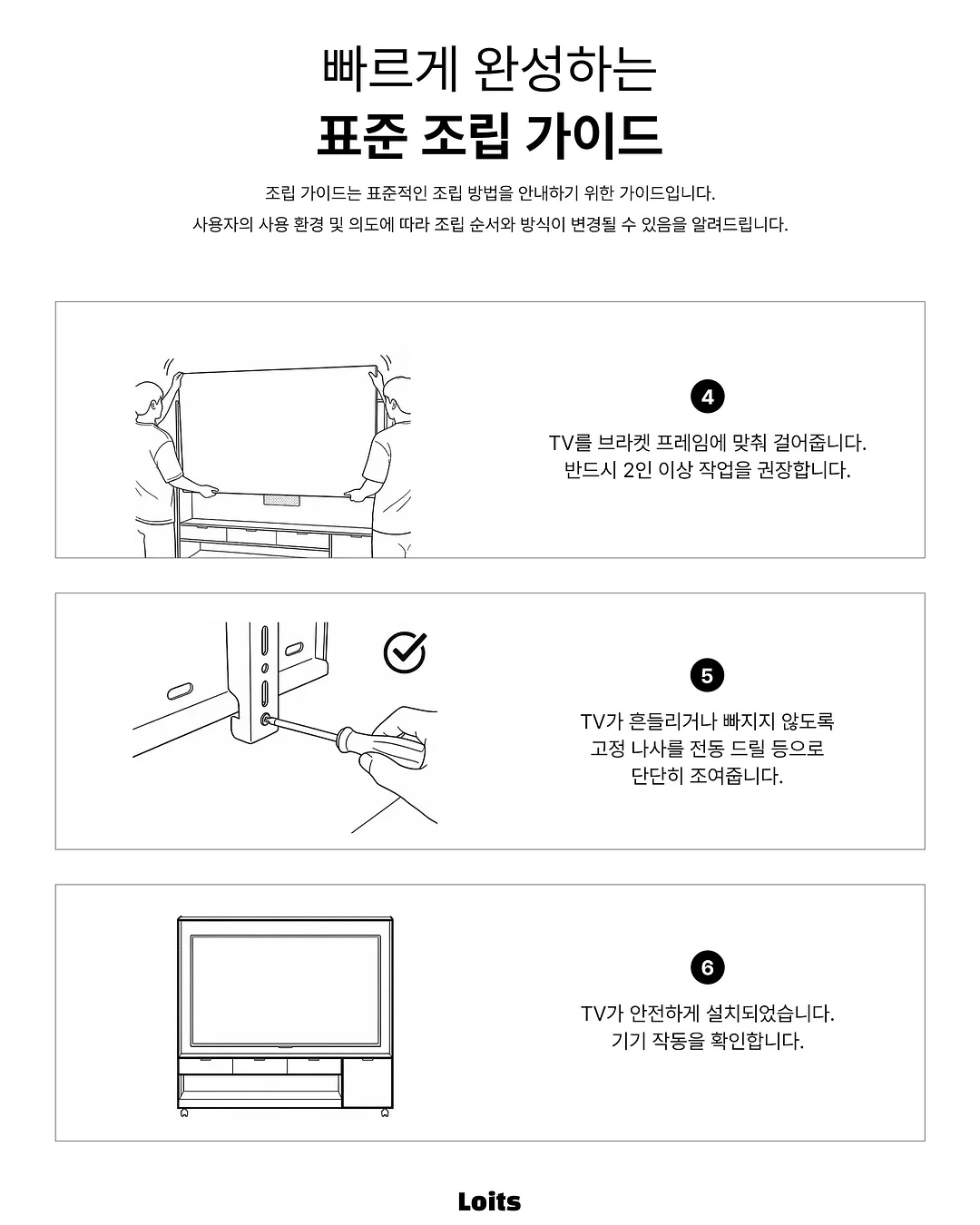 빠르게 완성하는
표준 조립 가이드

조립 가이드는 표준적인 조립 방법을 안내하기 위한 가이드입니다.
사용자의 사용 환경 및 의도에 따라 조립 순서와 방식이 변경될 수 있음을 알려드립니다.

4

TV를 브라켓 프레임에 맞춰 걸어줍니다.
반드시 2인 이상 작업을 권장합니다.

5

TV가 흔들리거나 빠지지 않도록
고정 나사를 전동 드릴 등으로
단단히 조여줍니다.

6

TV가 안전하게 설치되었습니다.
기기 작동을 확인합니다.

Loits