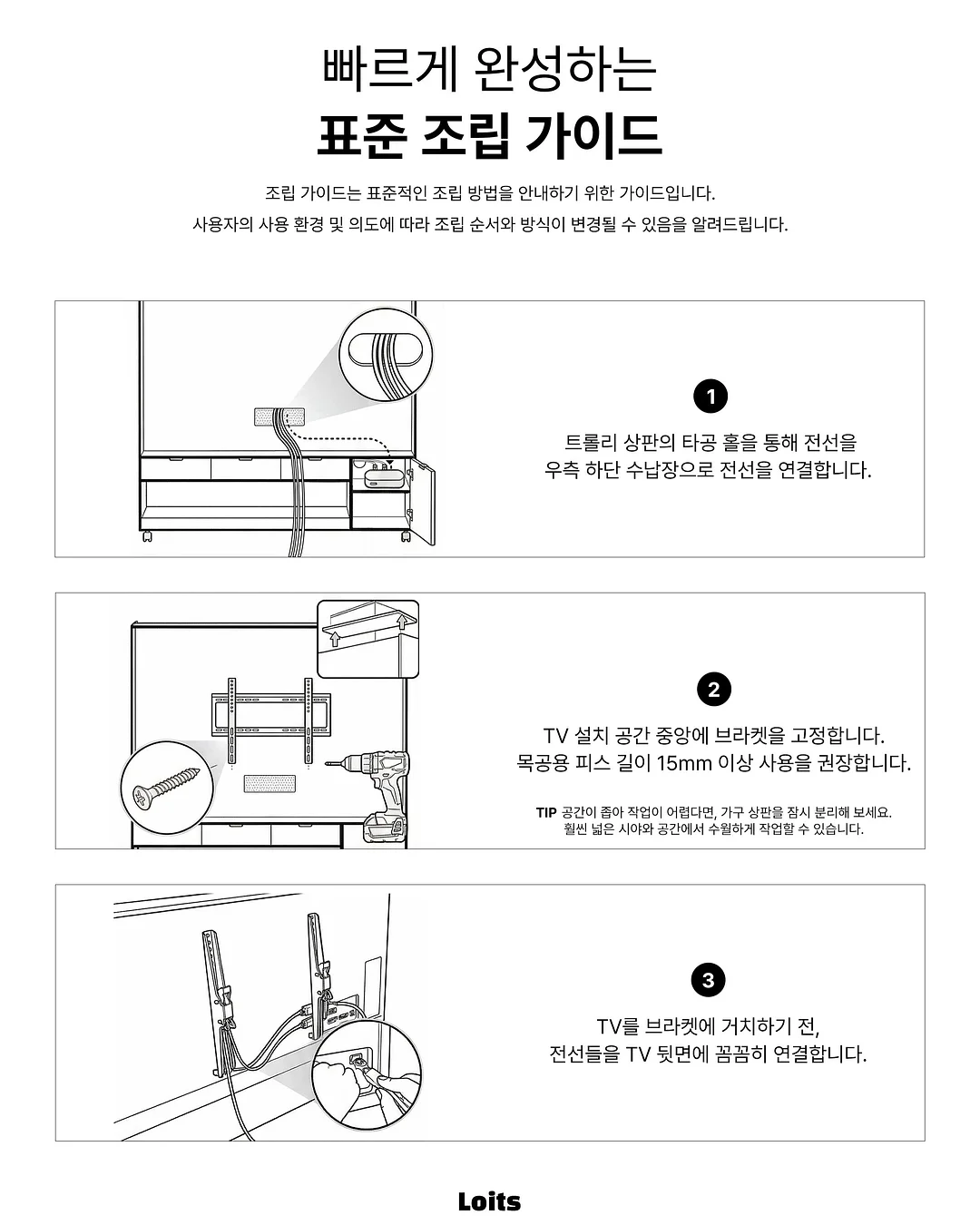 빠르게 완성하는
표준 조립 가이드

조립 가이드는 표준적인 조립 방법을 안내하기 위한 가이드입니다.
사용자의 사용 환경 및 의도에 따라 조립 순서와 방식이 변경될 수 있음을 알려드립니다.

1

트롤리 상판의 타공 홀을 통해 전선을
우측 하단 수납장으로 전선을 연결합니다.

2

TV 설치 공간 중앙에 브라켓을 고정합니다.
목공용 피스 길이 15mm 이상 사용을 권장합니다.

TIP 공간이 좁아 작업이 어렵다면, 가구 상판을 잠시 분리해 보세요.
훨씬 넓은 시야와 공간에서 수월하게 작업할 수 있습니다.

3

TV를 브라켓에 거치하기 전,
전선들을 TV 뒷면에 꼼꼼히 연결합니다.

Loits