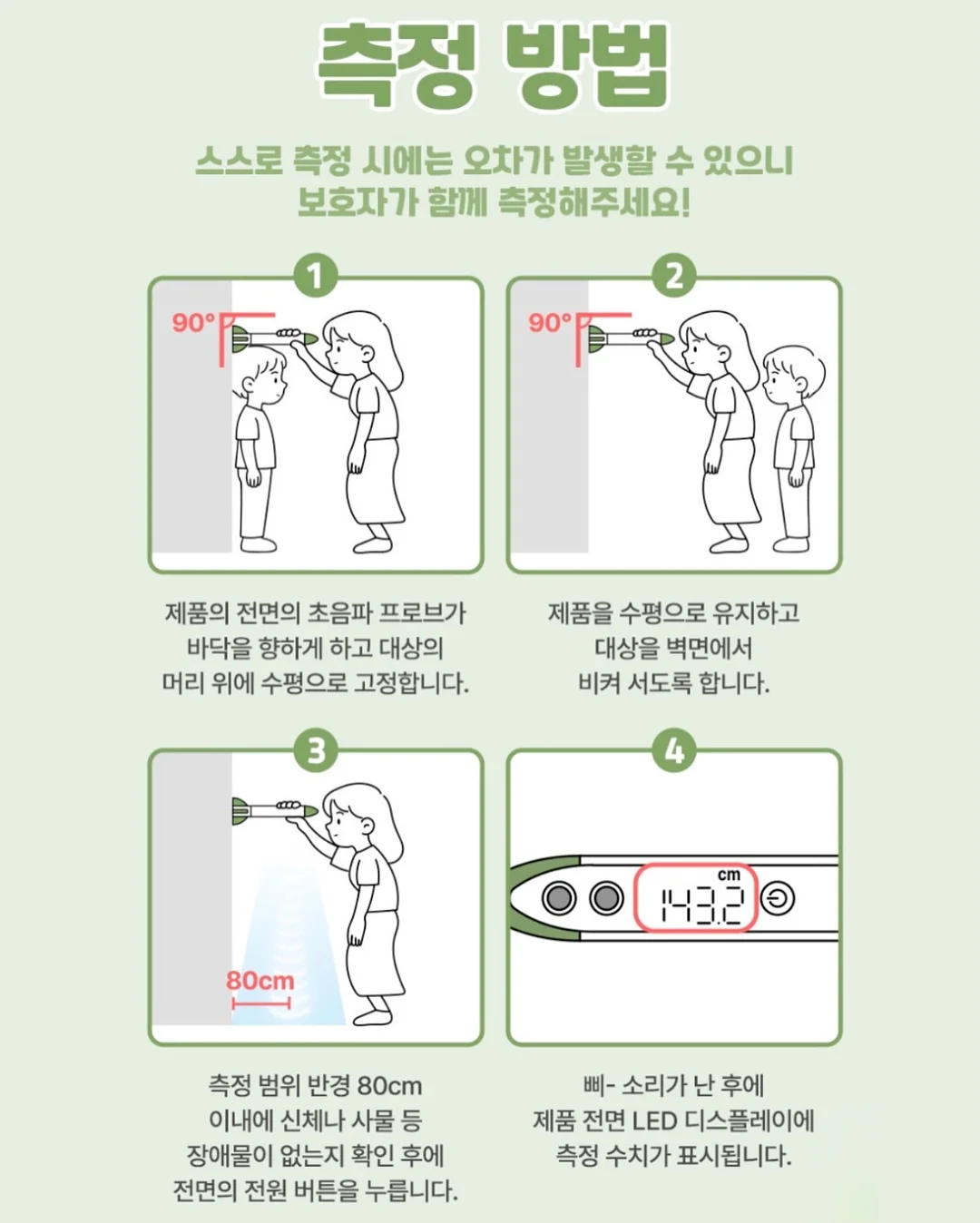 측정 방법

스스로 측정 시에는 오차가 발생할 수 있으니
보호자가 함께 측정해주세요!

1

90°

제품의 전면의 초음파 프로브가
바닥을 향하게 하고 대상의
머리 위에 수평으로 고정합니다.

2

90°

제품을 수평으로 유지하고
대상을 벽면에서
비켜 서도록 합니다.

3

80cm

측정 범위 반경 80cm
이내에 신체나 사물 등
장애물이 없는지 확인 후에
전면의 전원 버튼을 누릅니다.

4

cm
143.2

삐- 소리가 난 후에
제품 전면 LED 디스플레이에
측정 수치가 표시됩니다.