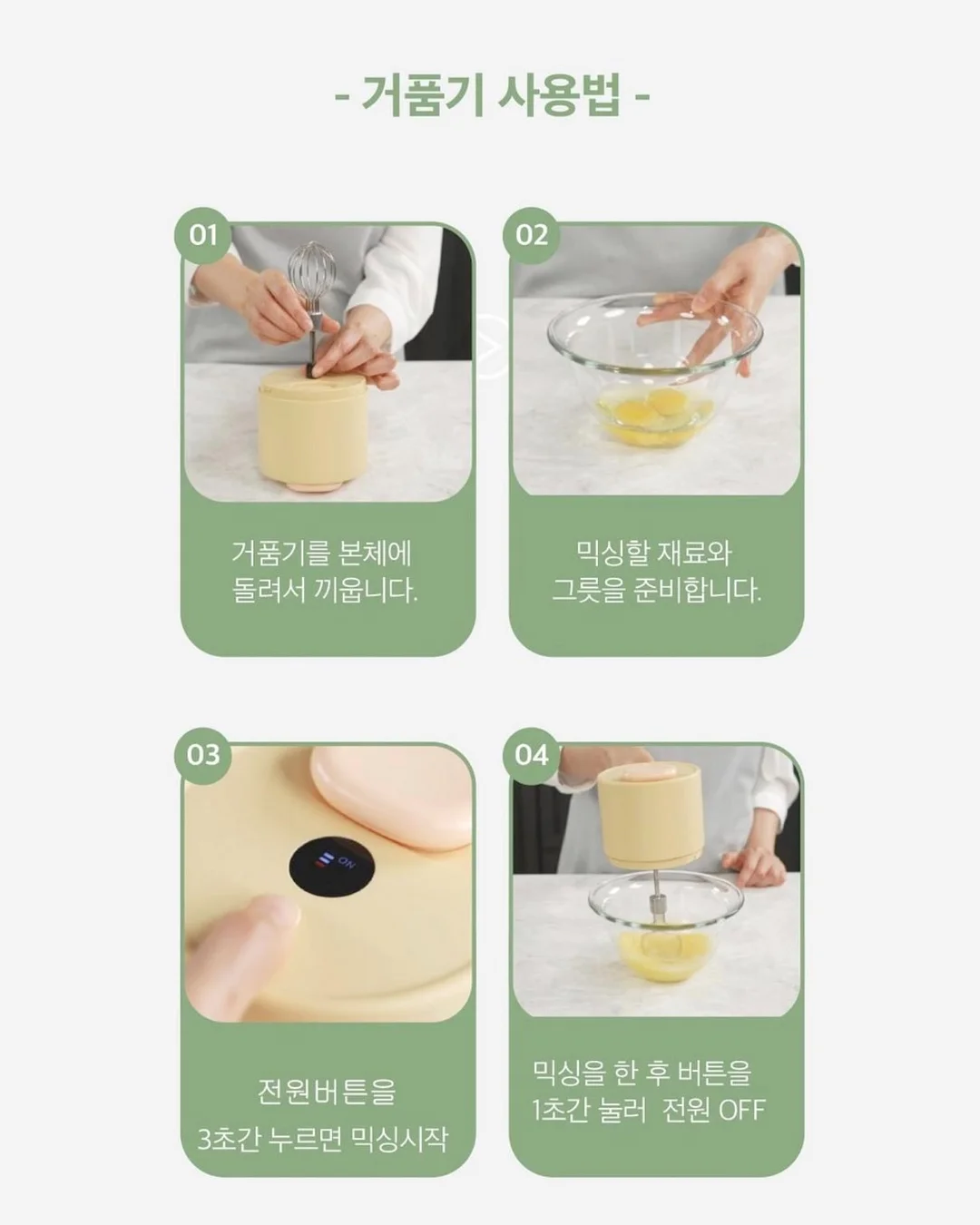 - 거품기 사용법 -

01

거품기를 본체에 돌려서 끼웁니다.

02

믹싱할 재료와 그릇을 준비합니다.

03

ON

전원버튼을 3초간 누르면 믹싱시작

04

믹싱을 한 후 버튼을 1초간 눌러 전원 OFF