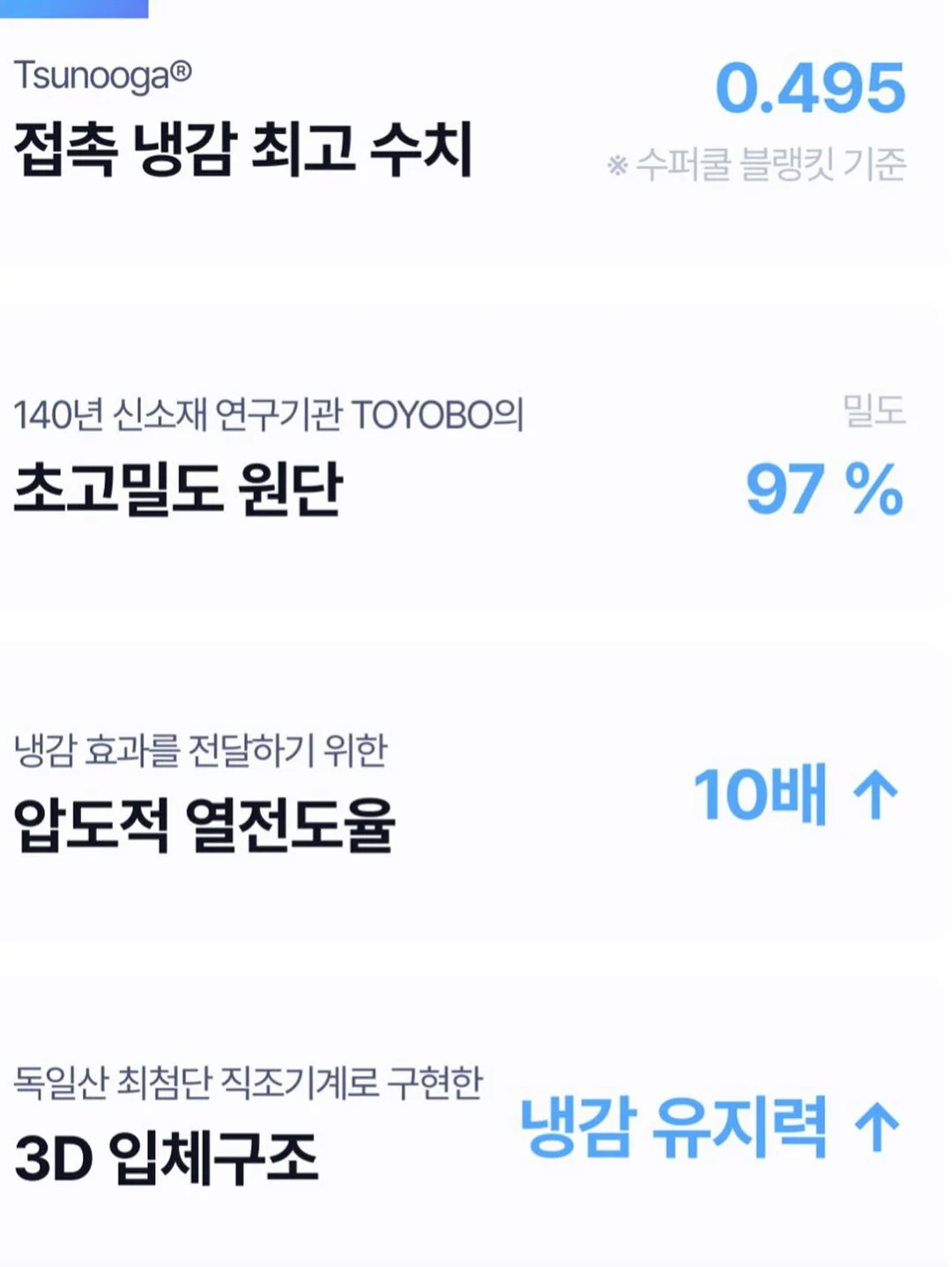 Tsunooga®
접촉 냉감 최고 수치

0.495
※ 수퍼쿨 블랭킷 기준

140년 신소재 연구기관 TOYOBO의
초고밀도 원단

밀도
97 %

냉감 효과를 전달하기 위한
압도적 열전도율

10배 ↑

독일산 최첨단 직조기계로 구현한
3D 입체구조

냉감 유지력 ↑